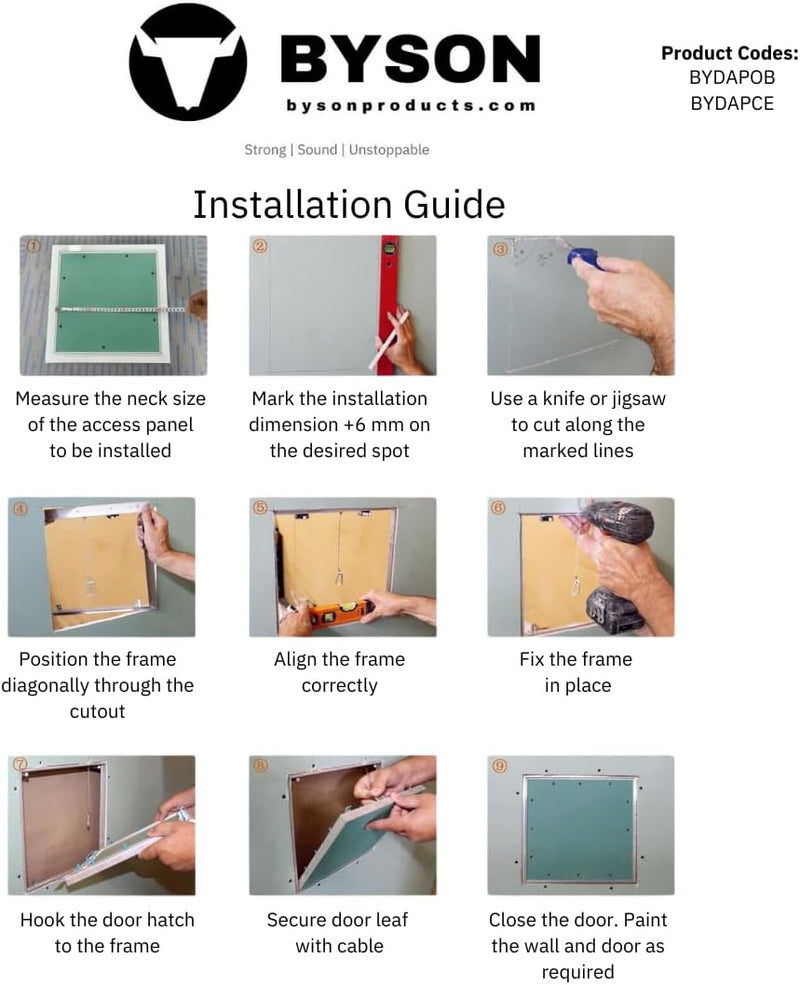 BYSON
bysonproducts.com

Product Codes:
BYDAPOB
BYDAPCE

Strong | Sound | Unstoppable

Installation Guide

①
Measure the neck size of the access panel to be installed

②
Mark the installation dimension +6 mm on the desired spot

③
Use a knife or jigsaw to cut along the marked lines

④
Position the frame diagonally through the cutout

⑤
Align the frame correctly

⑥
Fix the frame in place

⑦
Hook the door hatch to the frame

⑧
Secure door leaf with cable

⑨
Close the door. Paint the wall and door as required