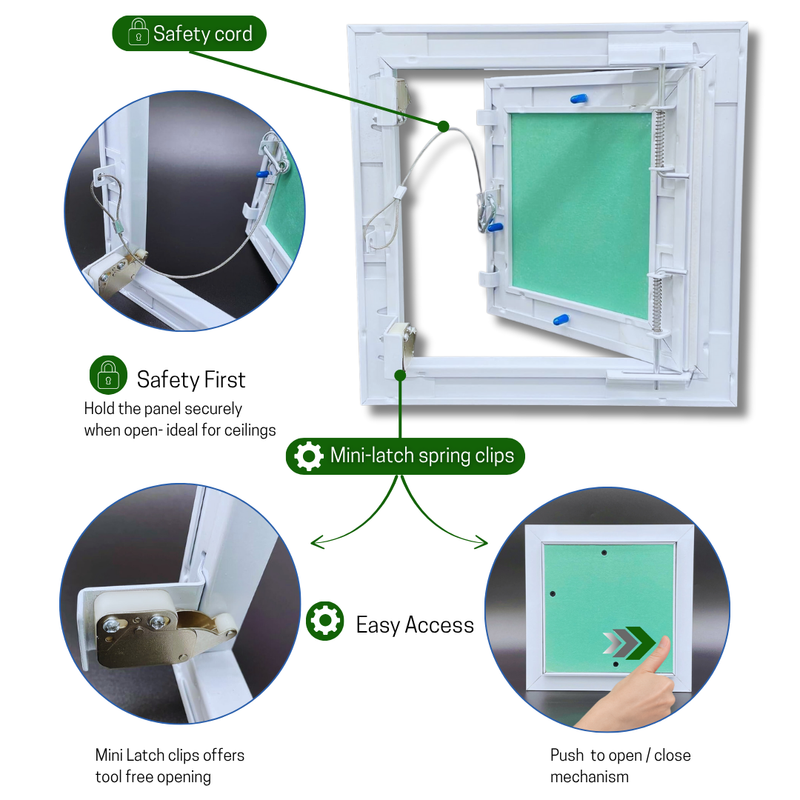 Safety cord

Safety First
Hold the panel securely when open- ideal for ceilings

Mini-latch spring clips

Easy Access

Mini Latch clips offers tool free opening

Push to open / close mechanism